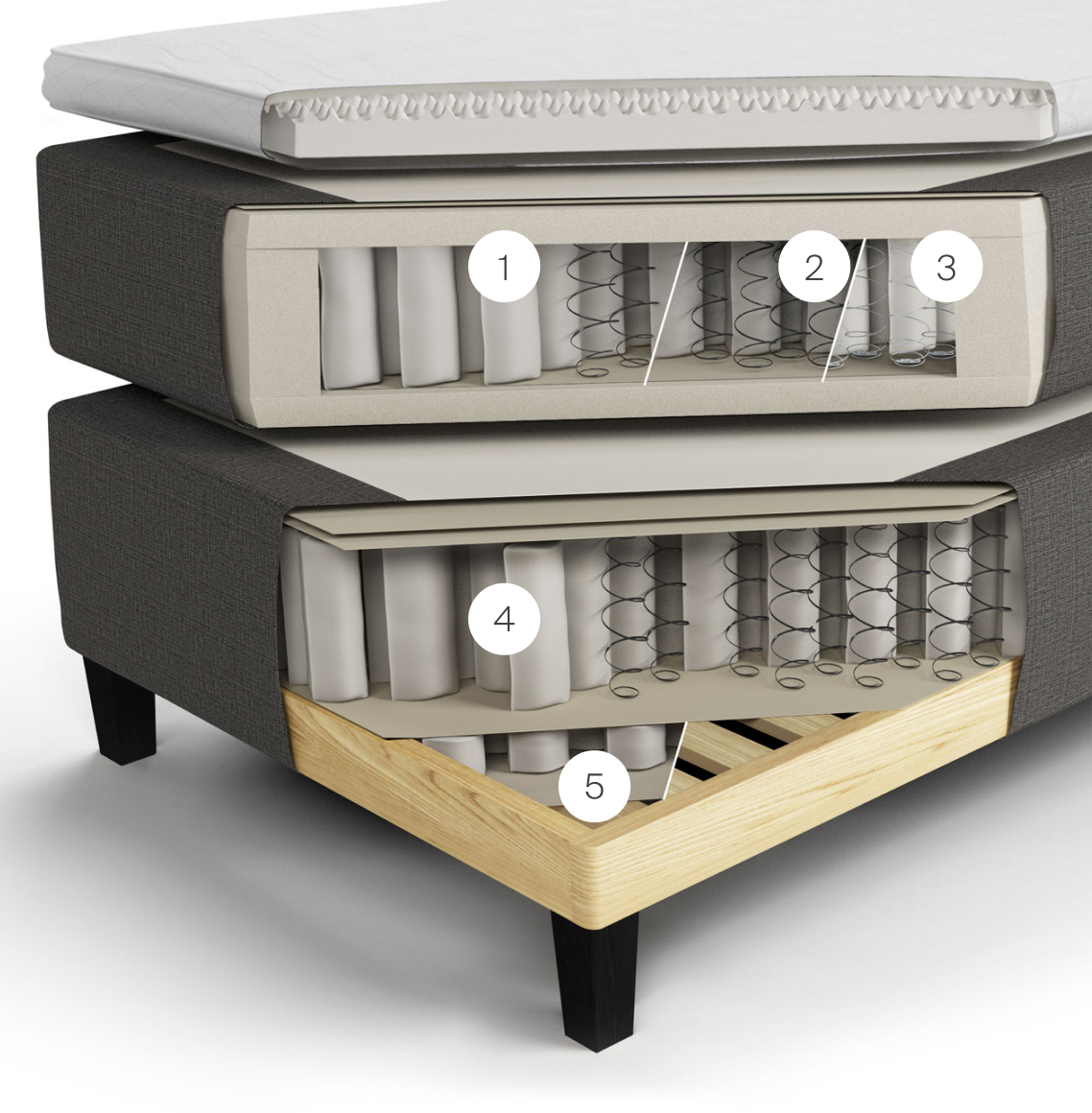 1
2
3
4
5