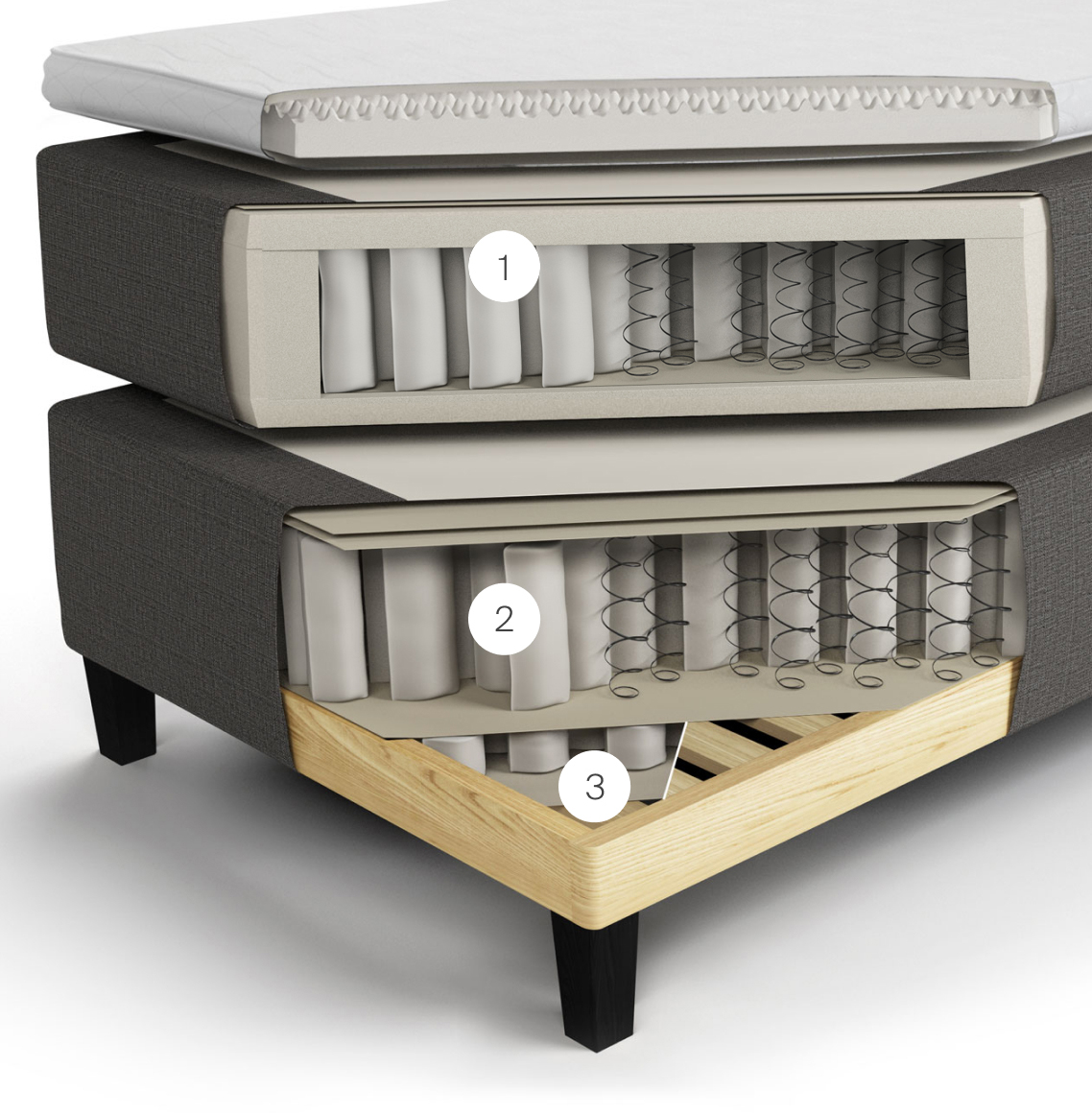 1

2

3